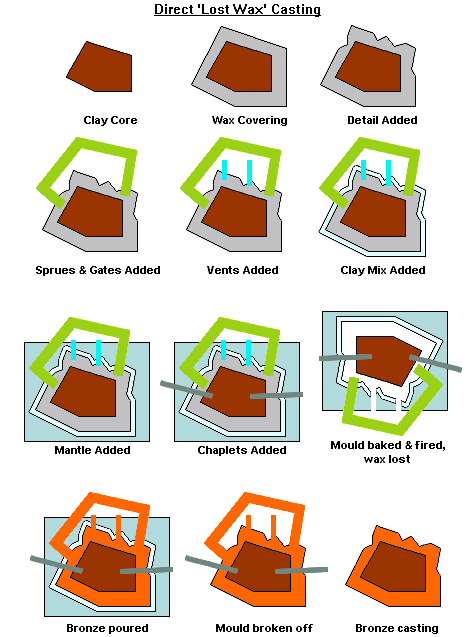 Direct 'Lost Wax' Casting

Clay Core

Wax Covering

Detail Added

Sprues & Gates Added

Vents Added

Clay Mix Added

Mantle Added

Chaplets Added

Mould baked & fired, wax lost

Bronze poured

Mould broken off

Bronze casting